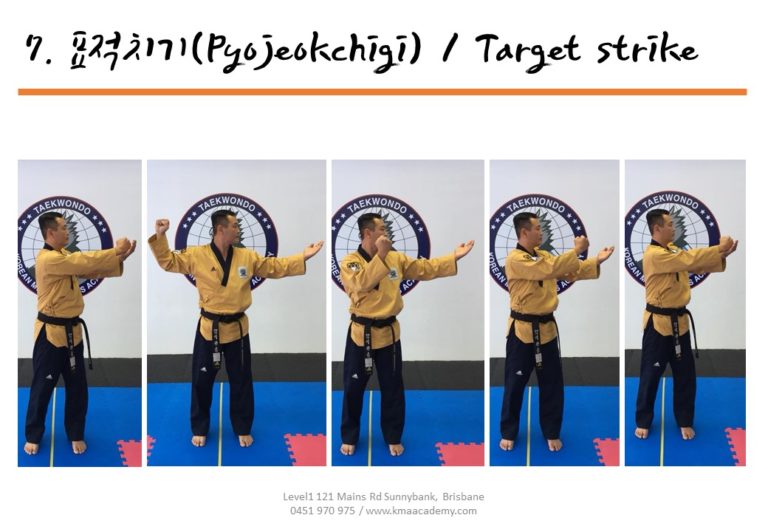 7. 표적치기(Pyojeokchigi) / Target strike

TAEKWONDO

TAEKWONDO

TAEKWONDO

TAEKWONDO

TAEKWONDO

Level1 121 Mains Rd Sunnybank, Brisbane
0451 970 975 / www.kmaacademy.com